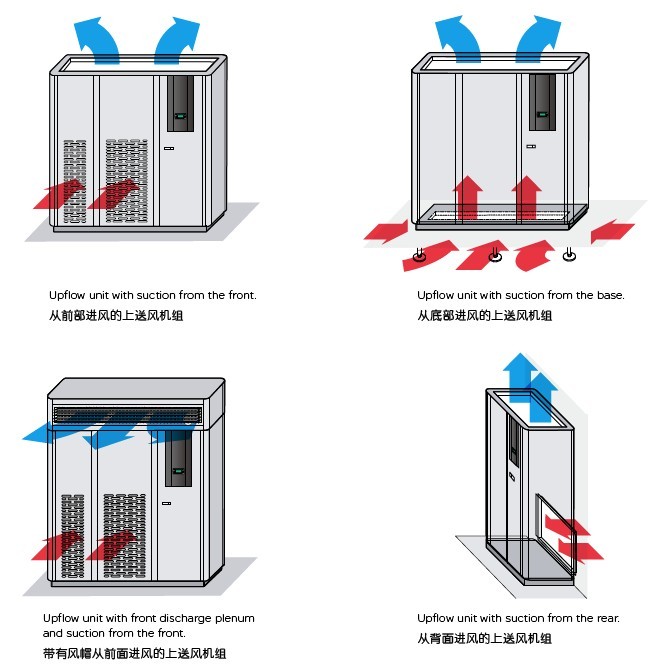 Upflow unit with suction from the front.
从前部进风的上送风机组

Upflow unit with suction from the base.
从底部进风的上送风机组

Upflow unit with front discharge plenum and suction from the front.
带有风帽从前面进风的上送风机组

Upflow unit with suction from the rear.
从背面进风的上送风机组